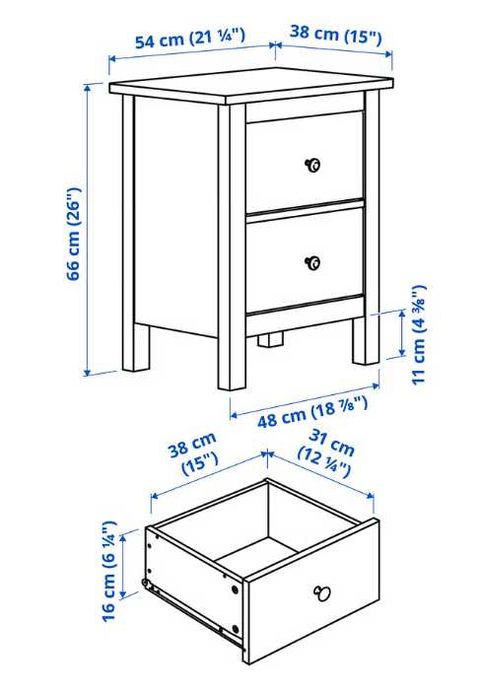 54 cm (21 ¼")
38 cm (15")
66 cm (26")
11 cm (4 ⅜")
48 cm (18 ⅞")
38 cm (15")
31 cm (12 ¼")
16 cm (6 ¼")