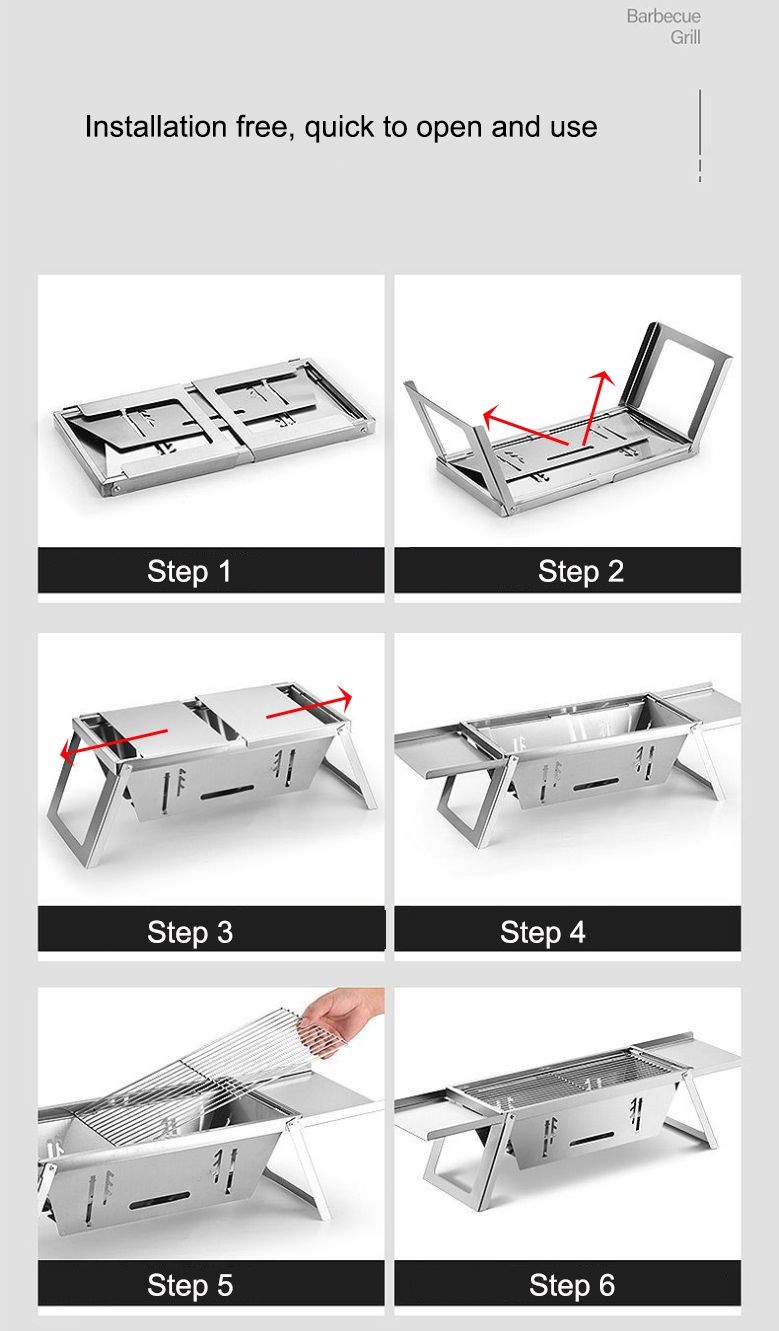 Barbecue Grill

Installation free, quick to open and use

Step 1

Step 2

Step 3

Step 4

Step 5

Step 6