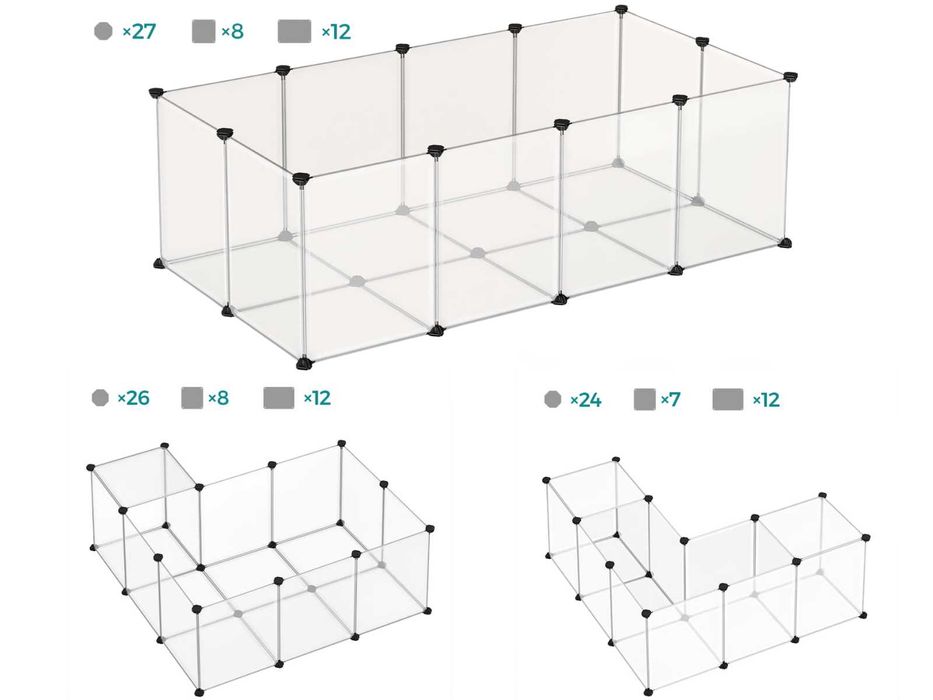 ×27 ×8 ×12

×26 ×8 ×12

×24 ×7 ×12