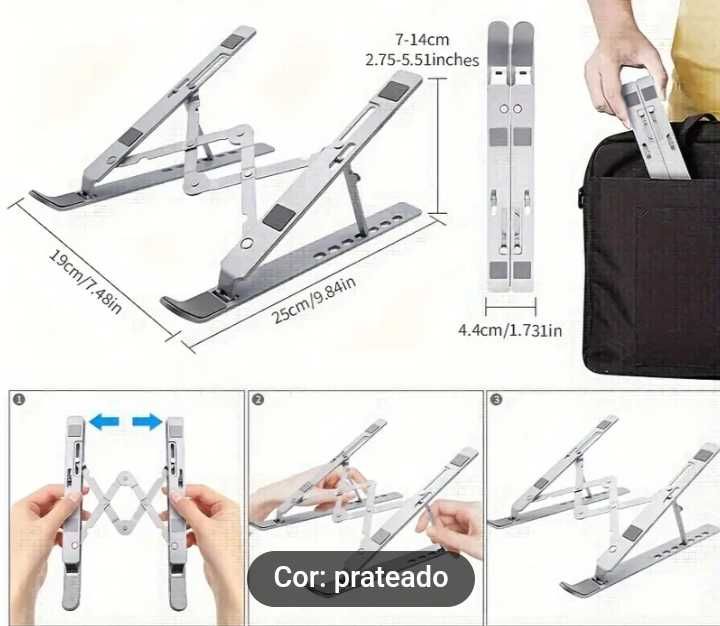 7-14cm
2.75-5.51inches

19cm/7.48in

25cm/9.84in

4.4cm/1.731in

1

2

3

Cor: prateado