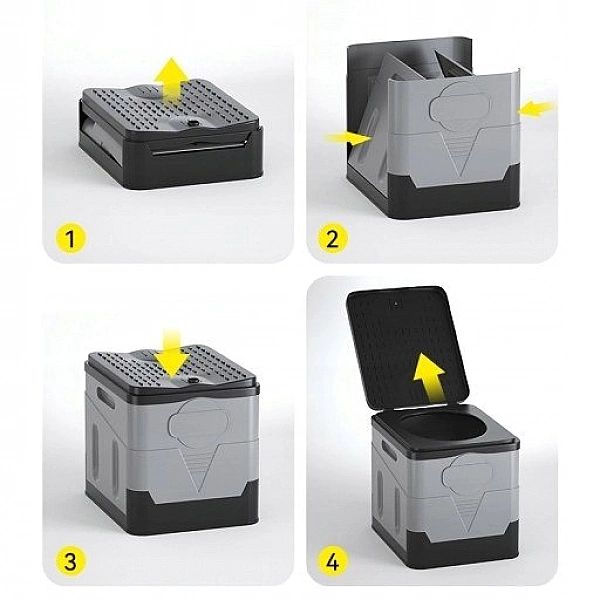 1

2

3

4