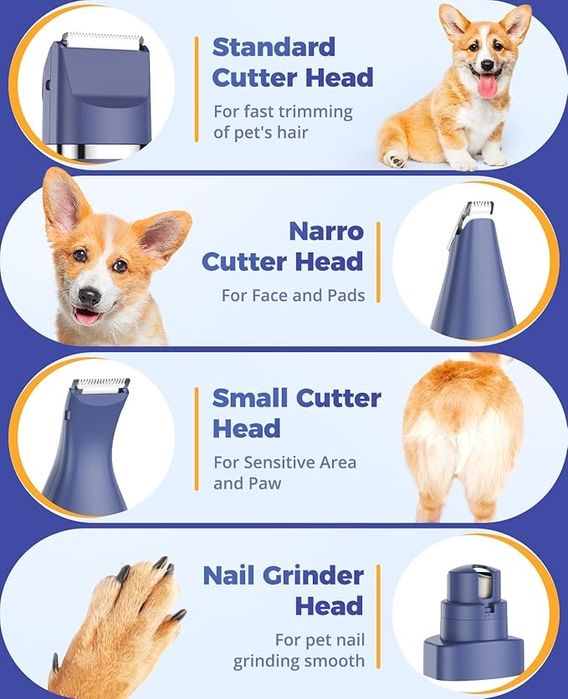 Standard Cutter Head

For fast trimming of pet's hair

Narro Cutter Head

For Face and Pads

Small Cutter Head

For Sensitive Area and Paw

Nail Grinder Head

For pet nail grinding smooth