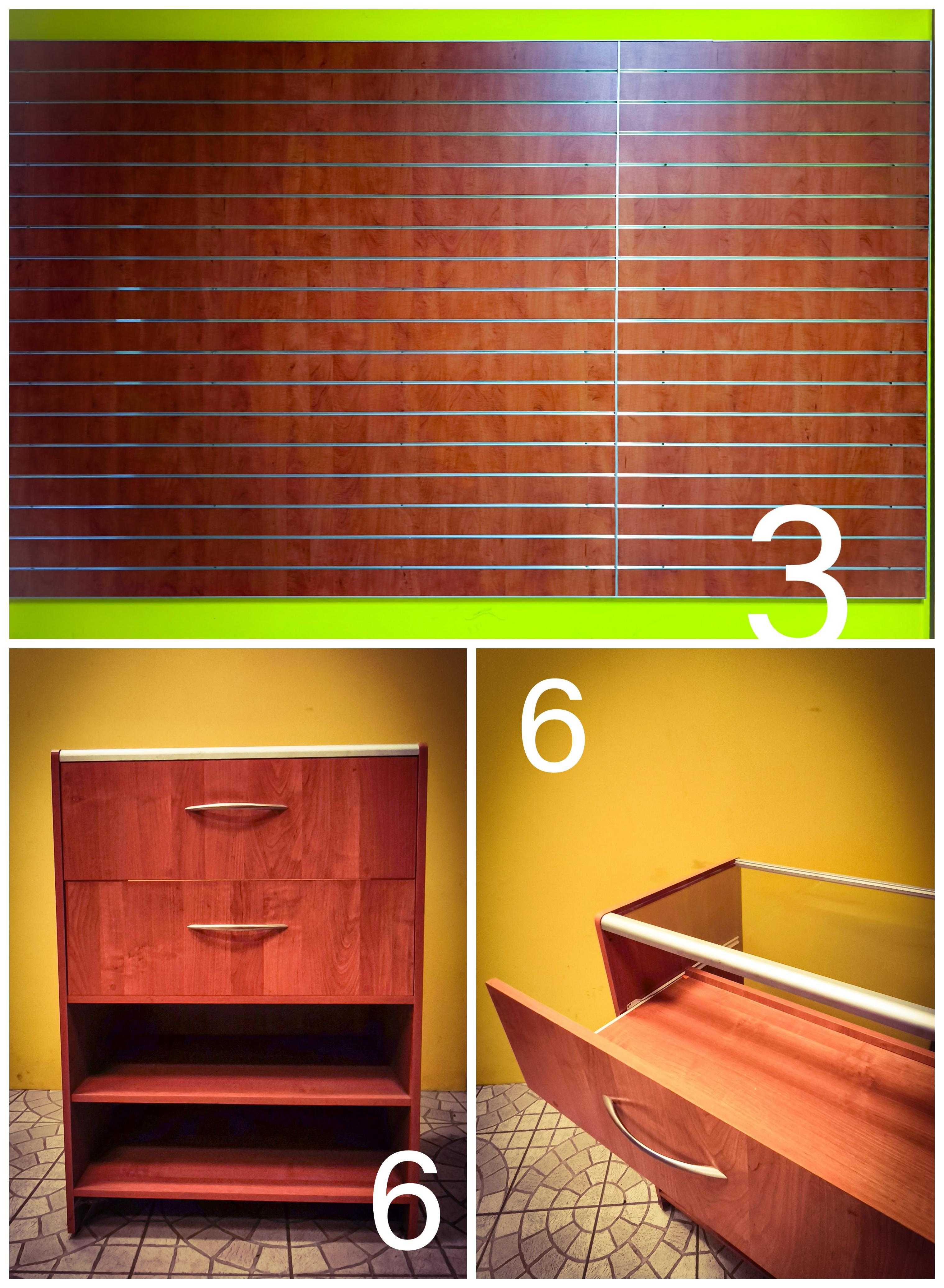 3

6

6