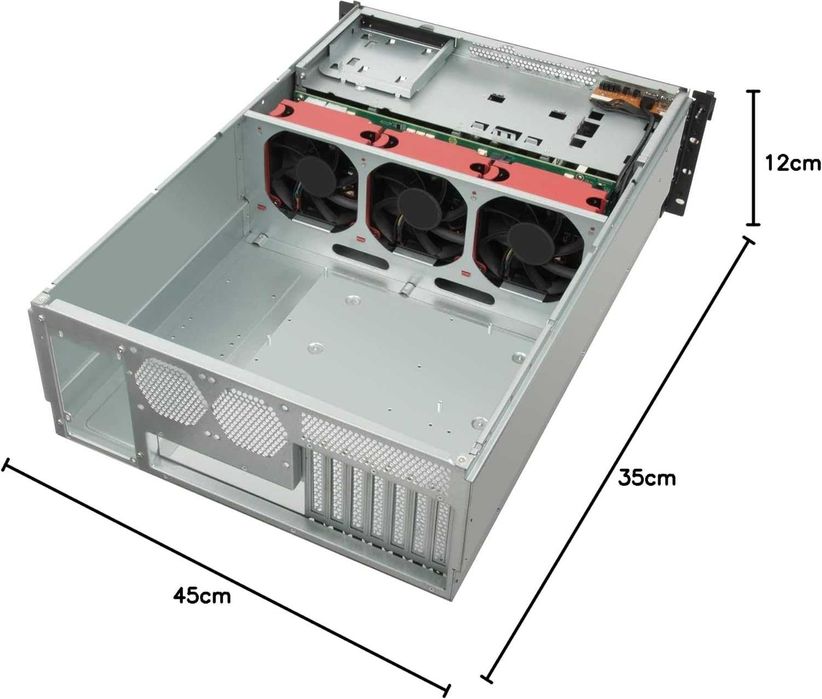 12cm

35cm

45cm