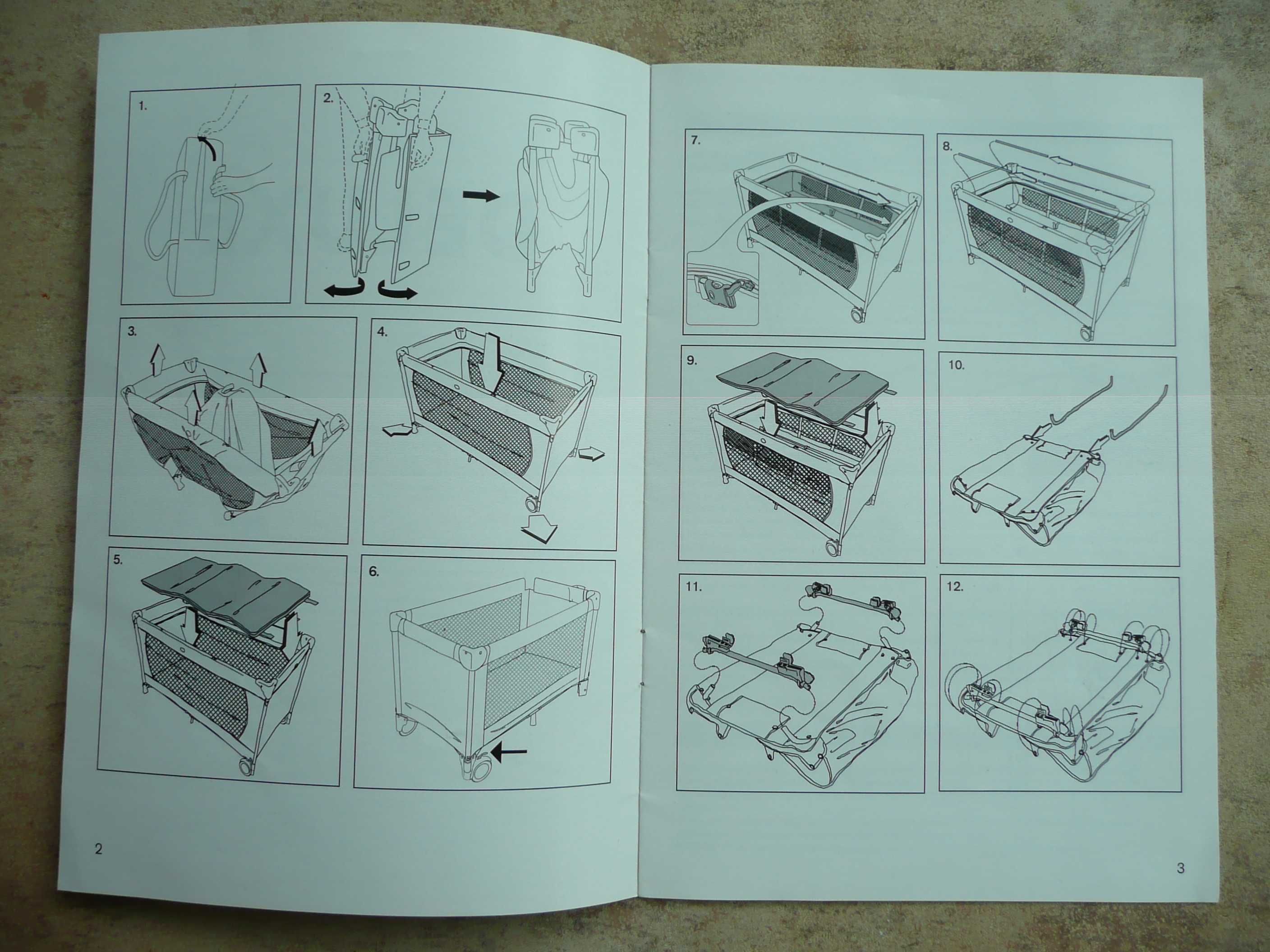 1.

2.

3.

4.

5.

6.

2

7.

8.

9.

10.

11.

12.

3