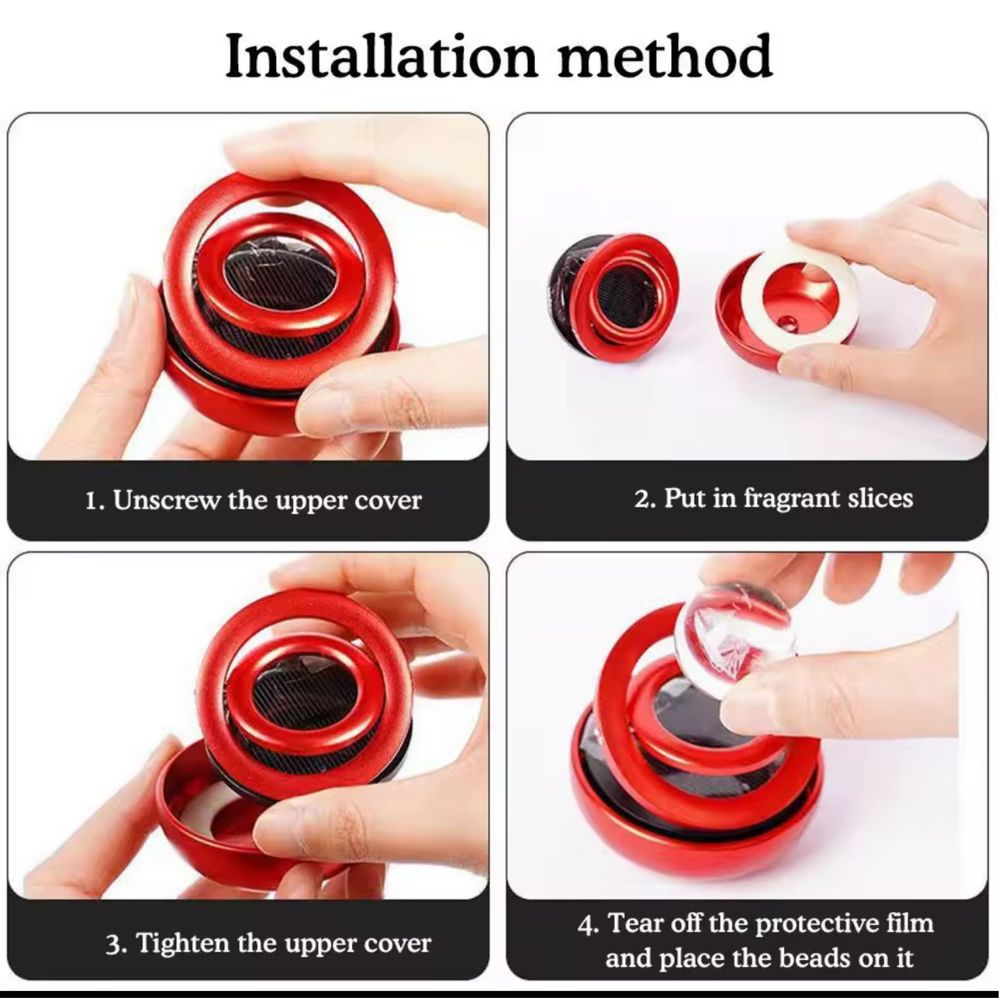 Installation method

1. Unscrew the upper cover

2. Put in fragrant slices

3. Tighten the upper cover

4. Tear off the protective film and place the beads on it