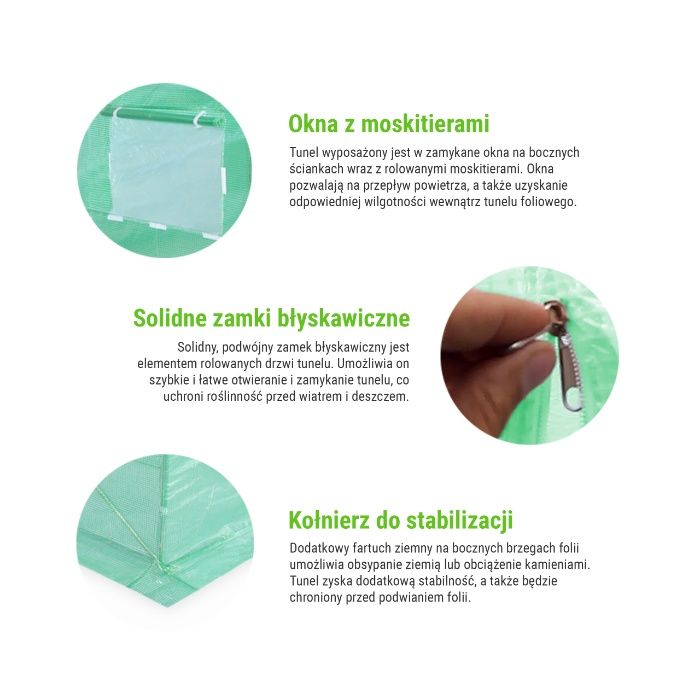 Okna z moskitierami

Tunel wyposażony jest w zamykane okna na bocznych ściankach wraz z rolowanymi moskitierami. Okna pozwalają na przepływ powietrza, a także uzyskanie odpowiedniej wilgotności wewnątrz tunelu foliowego.

Solidne zamki błyskawiczne

Solidny, podwójny zamek błyskawiczny jest elementem rolowanych drzwi tunelu. Umożliwia on szybkie i łatwe otwieranie i zamykanie tunelu, co uchroni roślinność przed wiatrem i deszczem.

Kołnierz do stabilizacji

Dodatkowy fartuch ziemny na bocznych brzegach folii umożliwia obsypanie ziemią lub obciążenie kamieniami. Tunel zyska dodatkową stabilność, a także będzie chroniony przed podwianiem folii.