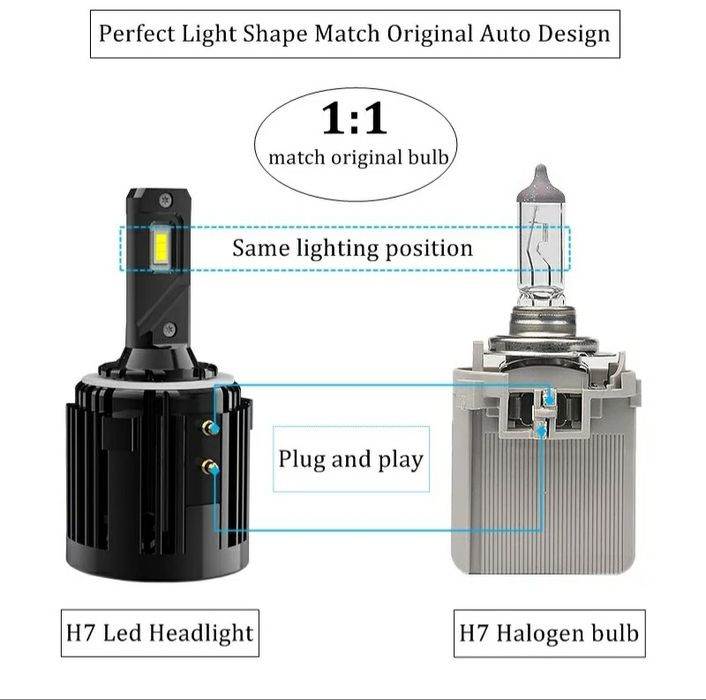 Perfect Light Shape Match Original Auto Design

1:1
match original bulb

Same lighting position

Plug and play

H7 Led Headlight

H7 Halogen bulb