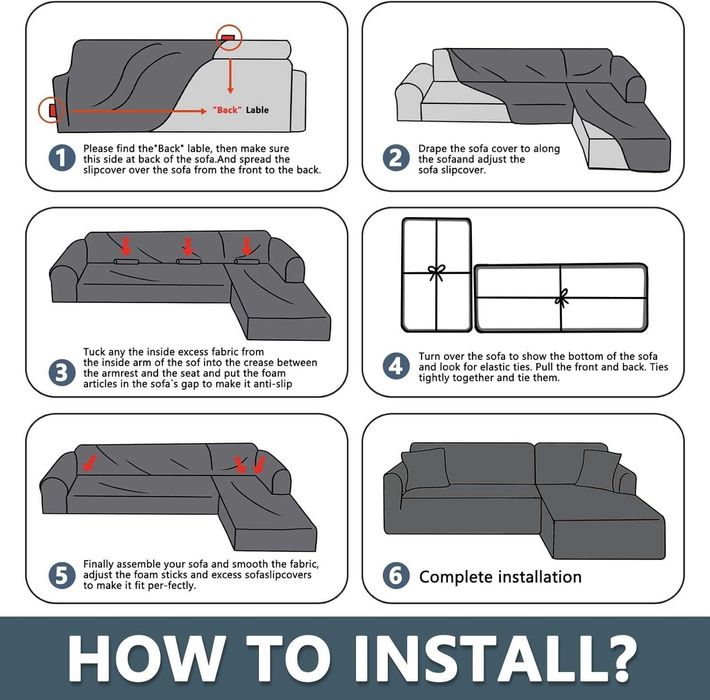 "Back" Lable

1 Please find the"Back" lable, then make sure this side at back of the sofa.And spread the slipcover over the sofa from the front to the back.

2 Drape the sofa cover to along the sofaand adjust the sofa slipcover.

3 Tuck any the inside excess fabric from the inside arm of the sof into the crease between the armrest and the seat and put the foam articles in the sofa`s gap to make it anti-slip

4 Turn over the sofa to show the bottom of the sofa and look for elastic ties. Pull the front and back. Ties tightly together and tie them.

5 Finally assemble your sofa and smooth the fabric, adjust the foam sticks and excess sofaslipcovers to make it fit per-fectly.

6 Complete installation

HOW TO INSTALL?