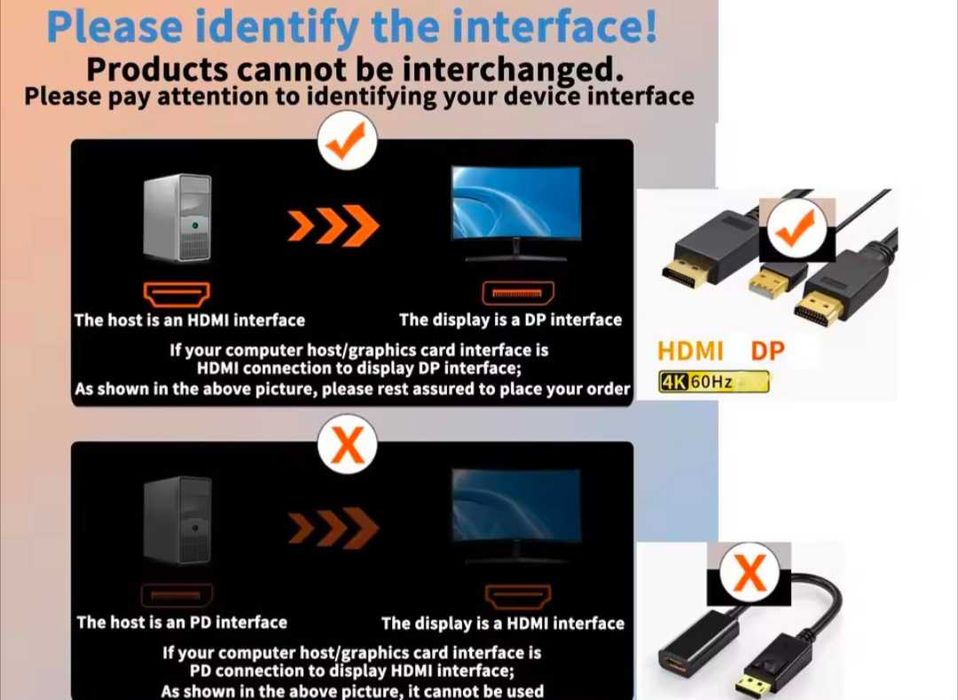 Please identify the interface!
Products cannot be interchanged.
Please pay attention to identifying your device interface

The host is an HDMI interface

The display is a DP interface

If your computer host/graphics card interface is HDMI connection to display DP interface;
As shown in the above picture, please rest assured to place your order

HDMI DP
4K 60Hz

X

The host is an PD interface

The display is a HDMI interface

If your computer host/graphics card interface is PD connection to display HDMI interface;
As shown in the above picture, it cannot be used

X