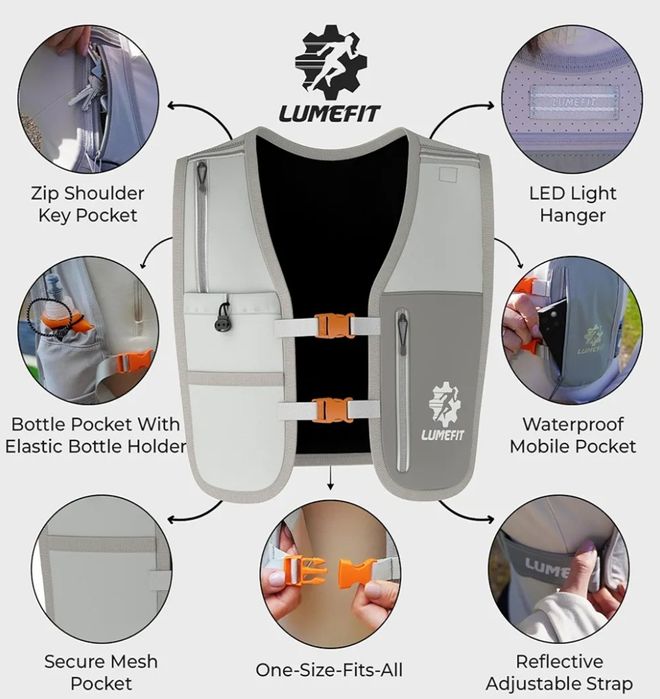 LUMEFIT

Zip Shoulder Key Pocket

LUMEFIT

LED Light Hanger

Bottle Pocket With Elastic Bottle Holder

LUMEFIT

LUMEFIT

Waterproof Mobile Pocket

Secure Mesh Pocket

One-Size-Fits-All

LUME

Reflective Adjustable Strap