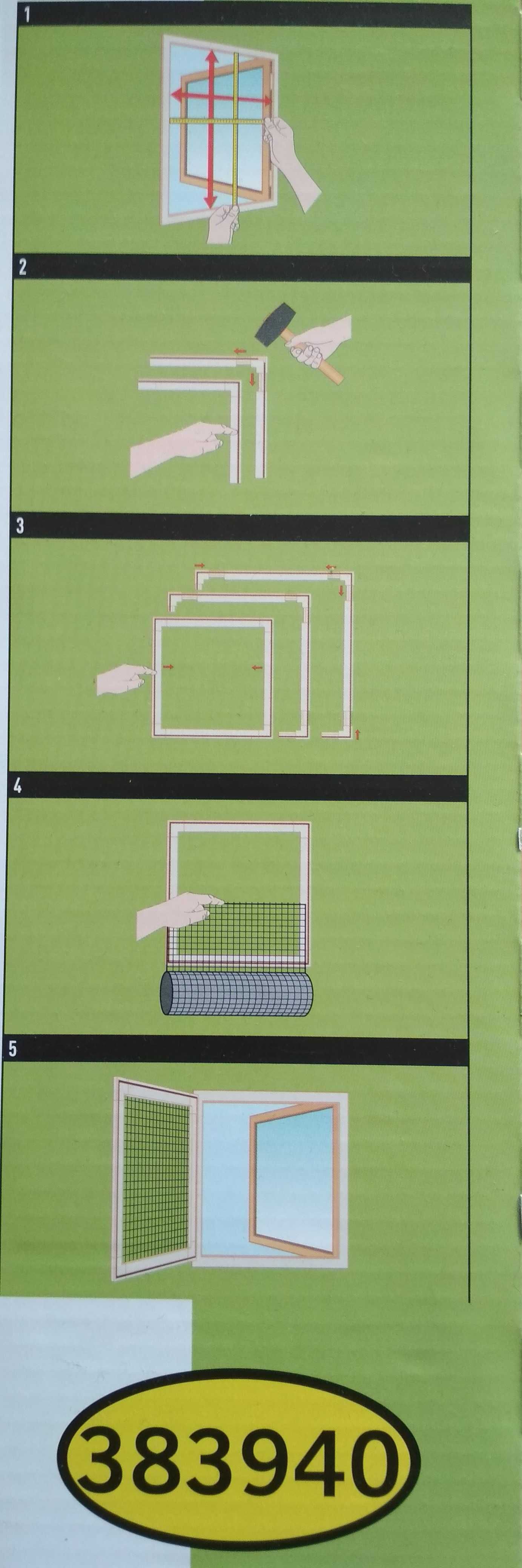 1

2

3

4

5

383940