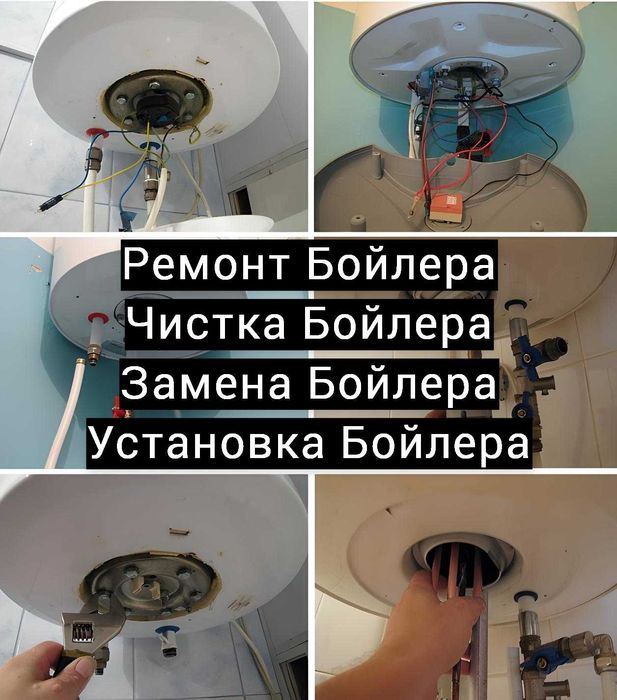 Ремонт Бойлера
Чистка Бойлера
Замена Бойлера
Установка Бойлера