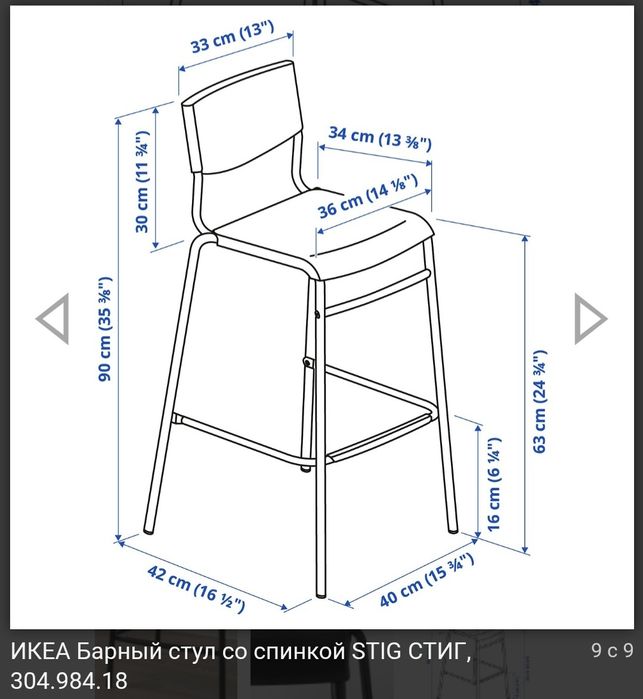 33 cm (13")

30 cm (11 ¾")

34 cm (13 ⅜")

36 cm (14 ⅛")

90 cm (35 ⅜")

63 cm (24 ¾")

16 cm (6 ¼")

42 cm (16 ½")

40 cm (15 ¾")

ИКЕА Барный стул со спинкой STIG СТИГ, 304.984.18

9 с 9