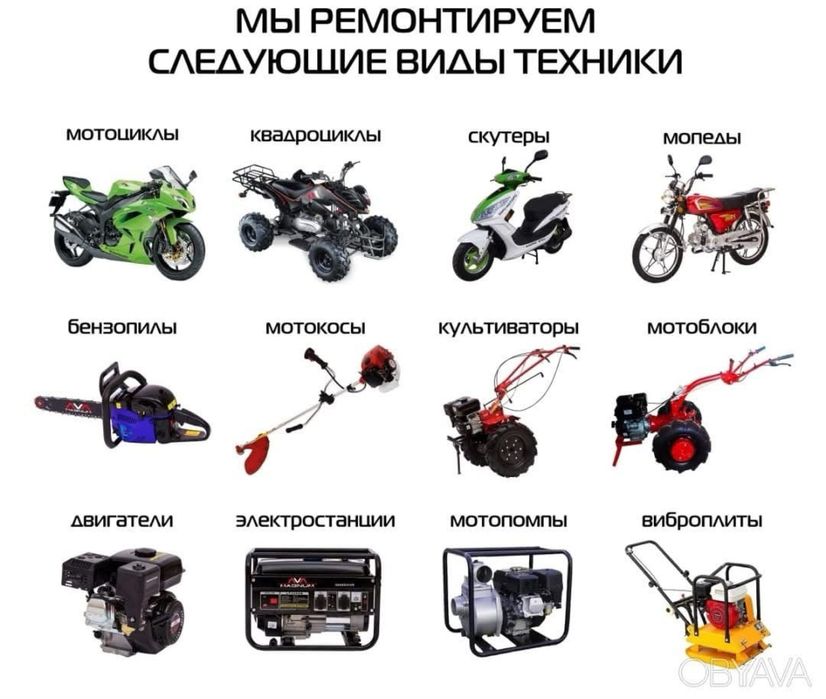 МЫ РЕМОНТИРУЕМ
СЛЕДУЮЩИЕ ВИДЫ ТЕХНИКИ

мотоциклы
квадроциклы
скутеры
мопеды

бензопилы
мотокосы
культиваторы
мотоблоки

двигатели
электростанции
мотопомпы
виброплиты

OBYAVA