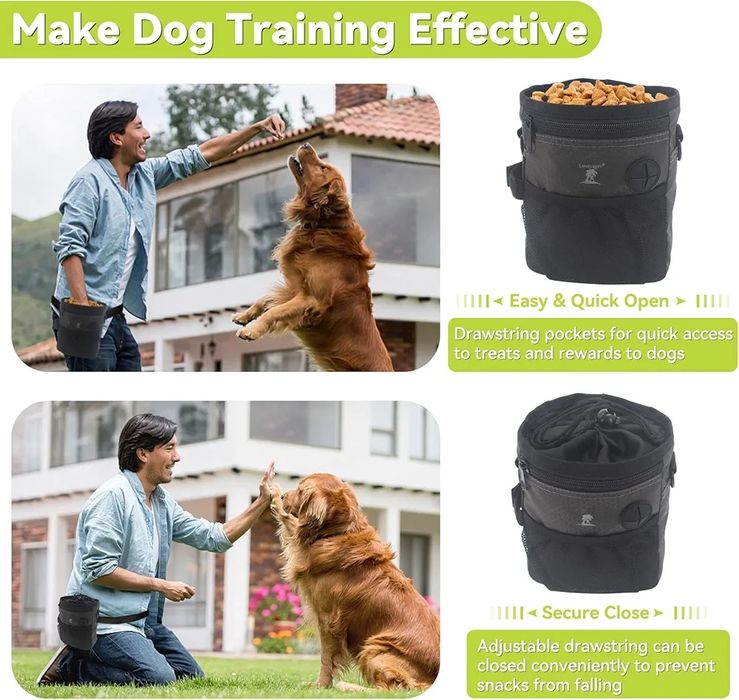 Make Dog Training Effective

Easy & Quick Open

Drawstring pockets for quick access to treats and rewards to dogs

Secure Close

Adjustable drawstring can be closed conveniently to prevent snacks from falling