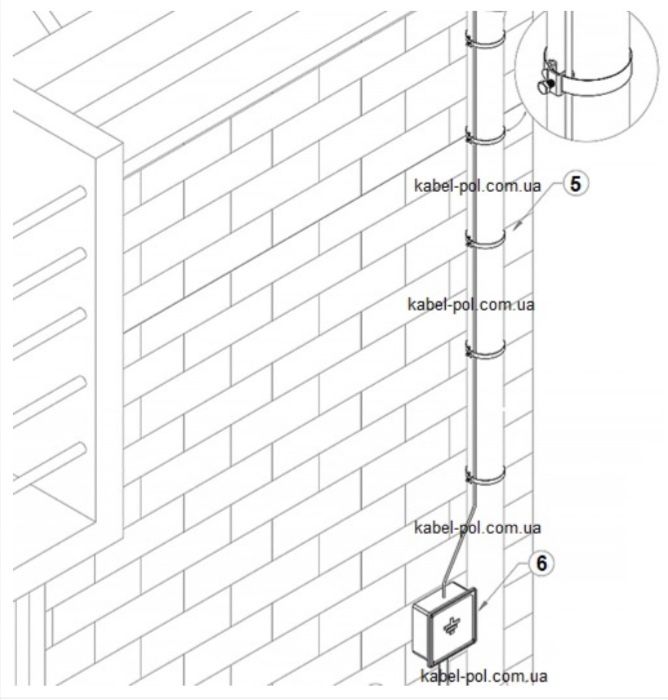 kabel-pol.com.ua

5

kabel-pol.com.ua

kabel-pol.com.ua

6

kabel-pol.com.ua