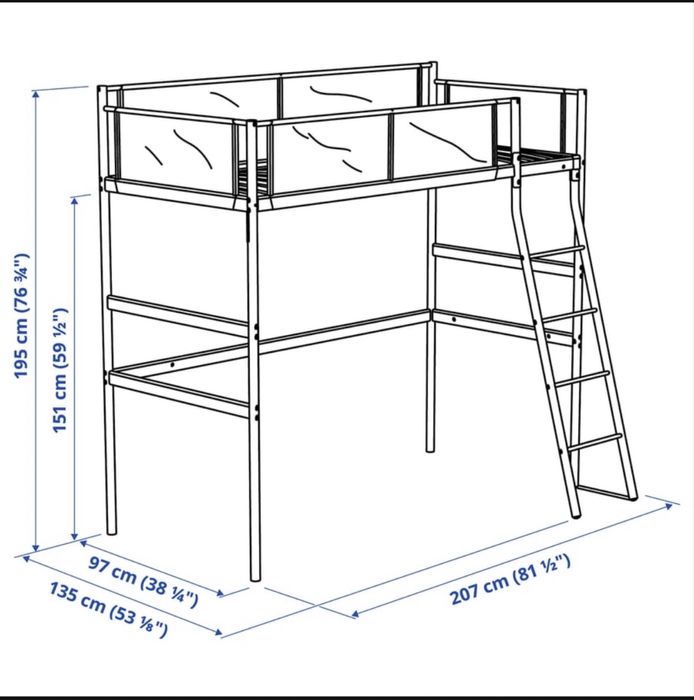 195 cm (76 ¾")
151 cm (59 ½")
97 cm (38 ¼")
135 cm (53 ⅛")
207 cm (81 ½")