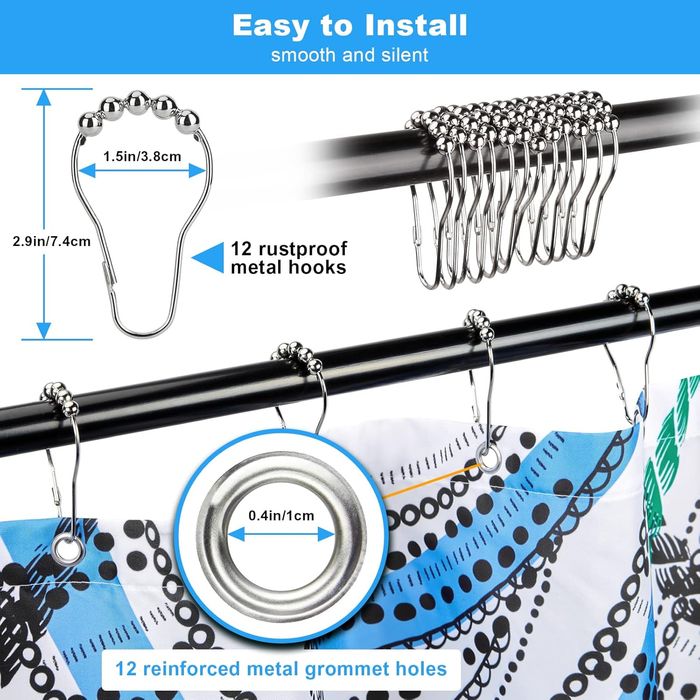 Easy to Install
smooth and silent

1.5in/3.8cm

2.9in/7.4cm

12 rustproof metal hooks

0.4in/1cm

12 reinforced metal grommet holes