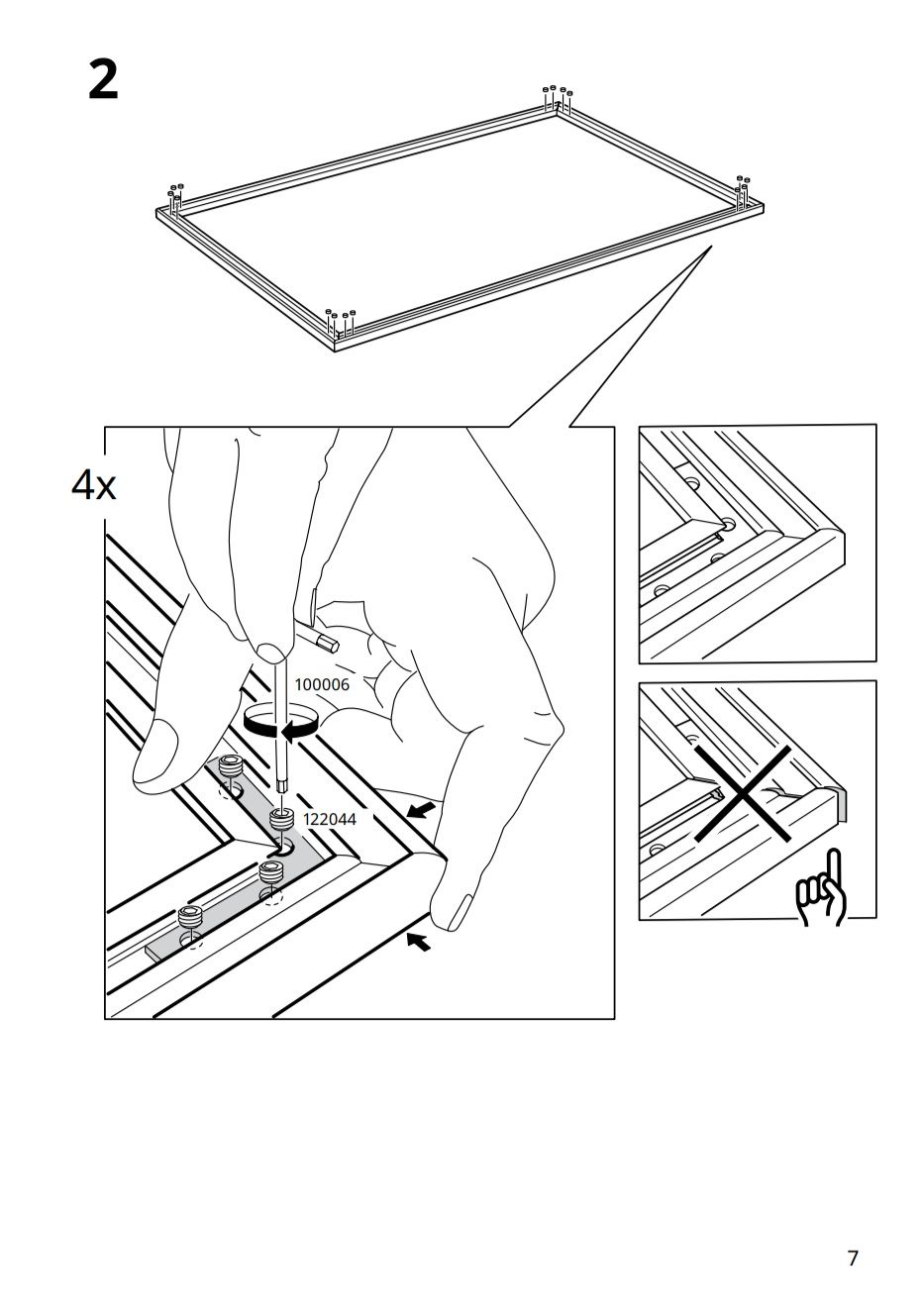 2

4x

100006

122044

7