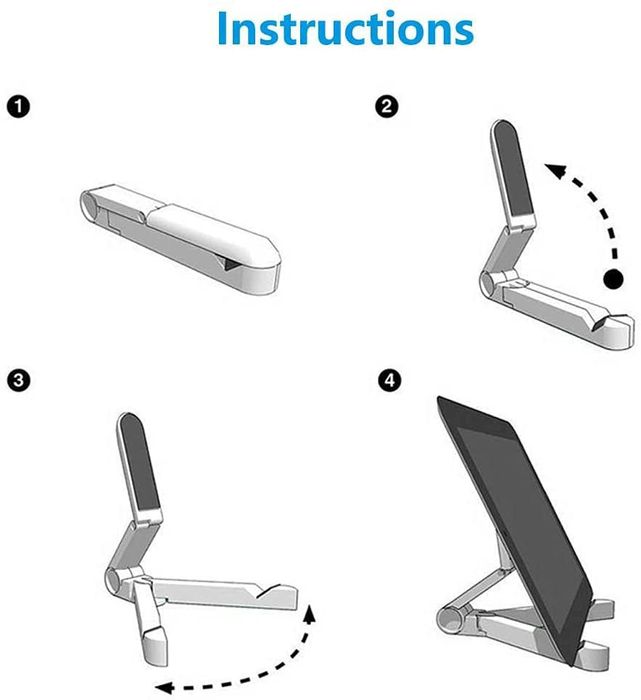 Instructions

1

2

3

4