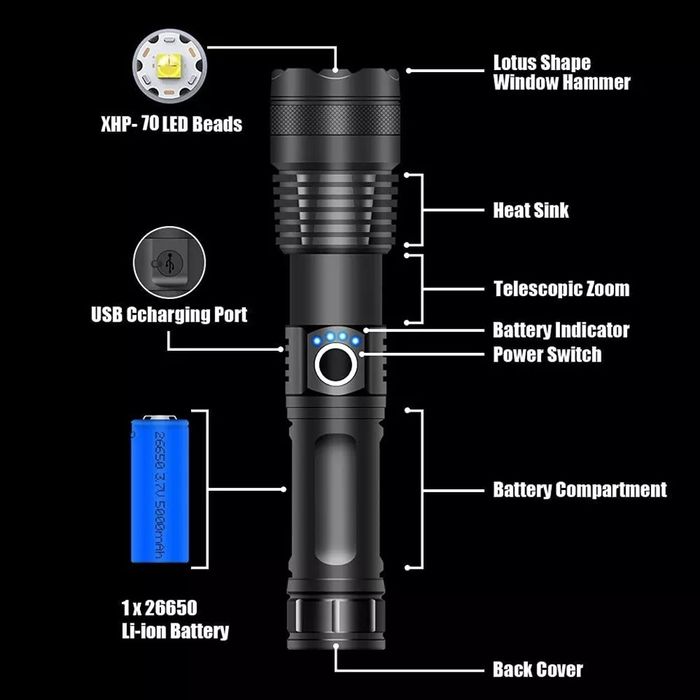 XHP- 70 LED Beads

Lotus Shape Window Hammer

Heat Sink

USB Ccharging Port

Telescopic Zoom

Battery Indicator

Power Switch

26650 3.7V 5000mAh

Battery Compartment

1 x 26650 Li-ion Battery

Back Cover