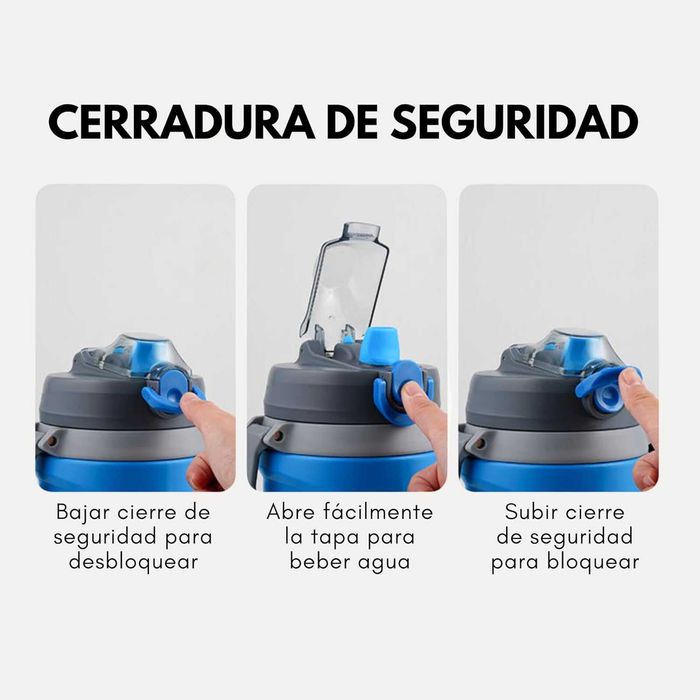 CERRADURA DE SEGURIDAD

Bajar cierre de seguridad para desbloquear

Abre fácilmente la tapa para beber agua

Subir cierre de seguridad para bloquear