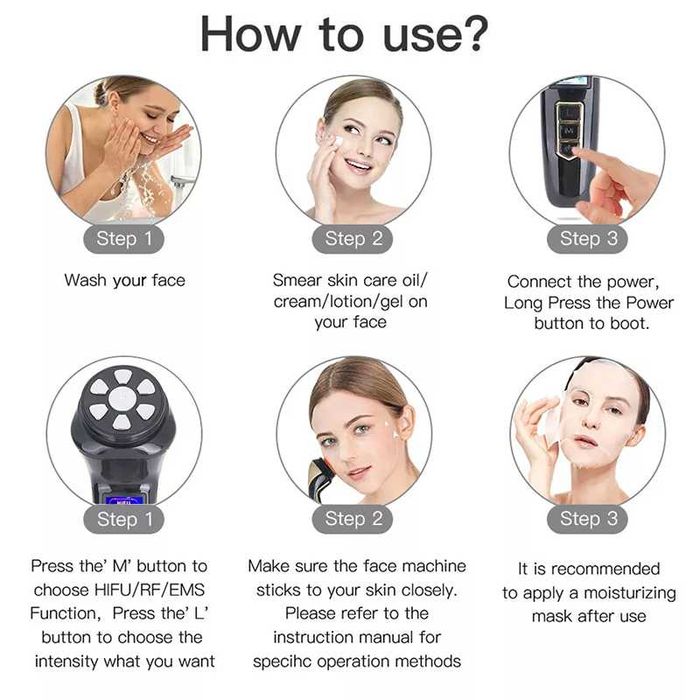 How to use?

Step 1

Wash your face

Step 2

Smear skin care oil/ cream/lotion/gel on your face

Step 3

Connect the power, Long Press the Power button to boot.

Step 1

Press the' M' button to choose HIFU/RF/EMS Function, Press the' L' button to choose the intensity what you want

Step 2

Make sure the face machine sticks to your skin closely. Please refer to the instruction manual for specihc operation methods

Step 3

It is recommended to apply a moisturizing mask after use