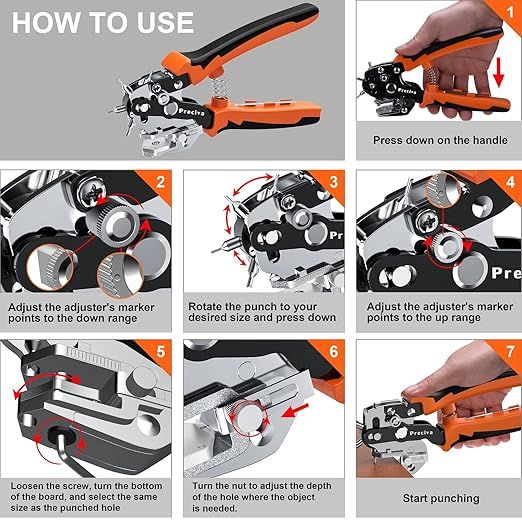 HOW TO USE

Preciva

1

Preciva

Press down on the handle

2

Adjust the adjuster's marker points to the down range

3

Pr

Rotate the punch to your desired size and press down

4

Pre

Adjust the adjuster's marker points to the up range

5

Loosen the screw, turn the bottom of the board, and select the same size as the punched hole

6

Turn the nut to adjust the depth of the hole where the object is needed.

7

Preciva

Start punching