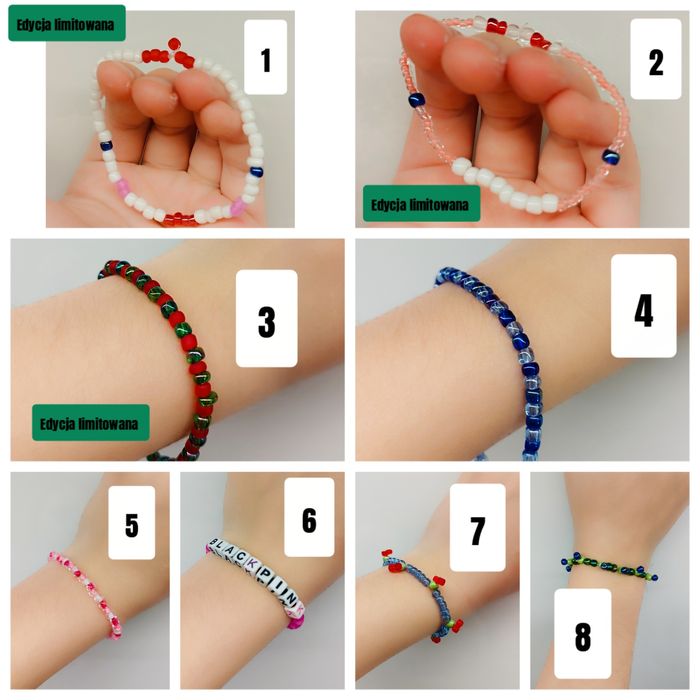 Edycja limitowana

1

2

Edycja limitowana

3

Edycja limitowana

4

5

6

BLACKPINK

7

8