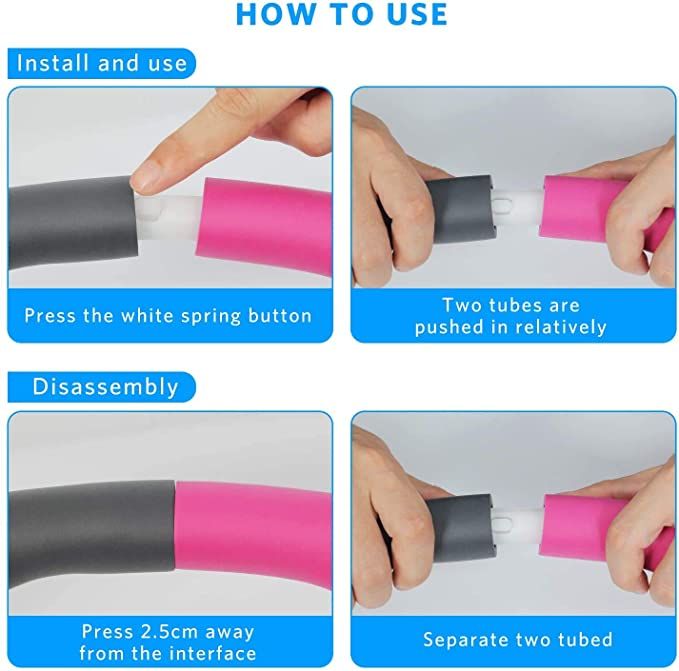 HOW TO USE

Install and use

Press the white spring button

Two tubes are pushed in relatively

Disassembly

Press 2.5cm away from the interface

Separate two tubed