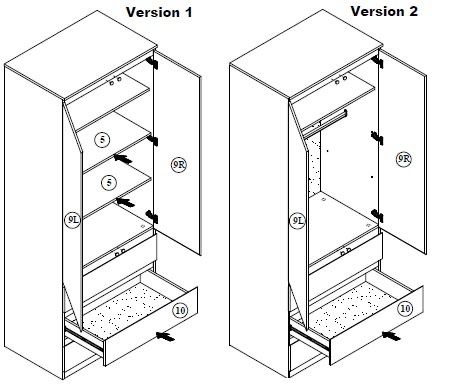 Version 1

5

5

9R

9L

10

Version 2

9R

9L

10