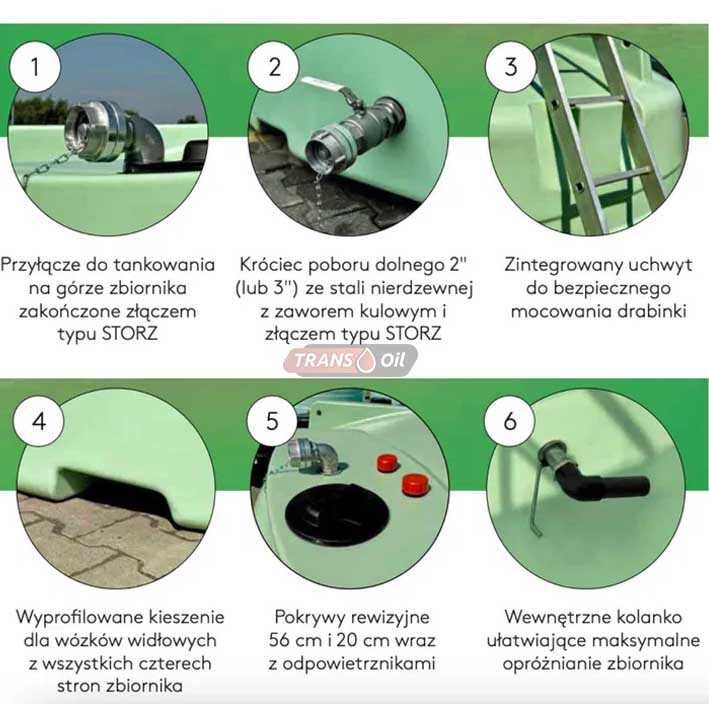 1

Przyłącze do tankowania na górze zbiornika zakończone złączem typu STORZ

2

Króciec poboru dolnego 2" (lub 3") ze stali nierdzewnej z zaworem kulowym i złączem typu STORZ

3

Zintegrowany uchwyt do bezpiecznego mocowania drabinki

TRANS Oil

4

Wyprofilowane kieszenie dla wózków widłowych z wszystkich czterech stron zbiornika

5

Pokrywy rewizyjne 56 cm i 20 cm wraz z odpowietrznikami

6

Wewnętrzne kolanko ułatwiające maksymalne opróżnianie zbiornika