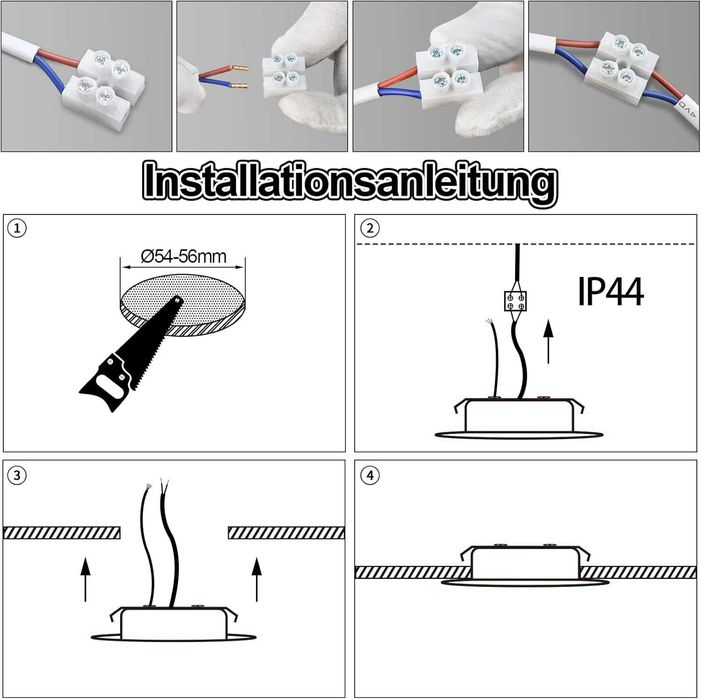 Installationsanleitung

①

Ø54-56mm

②

IP44

③

④