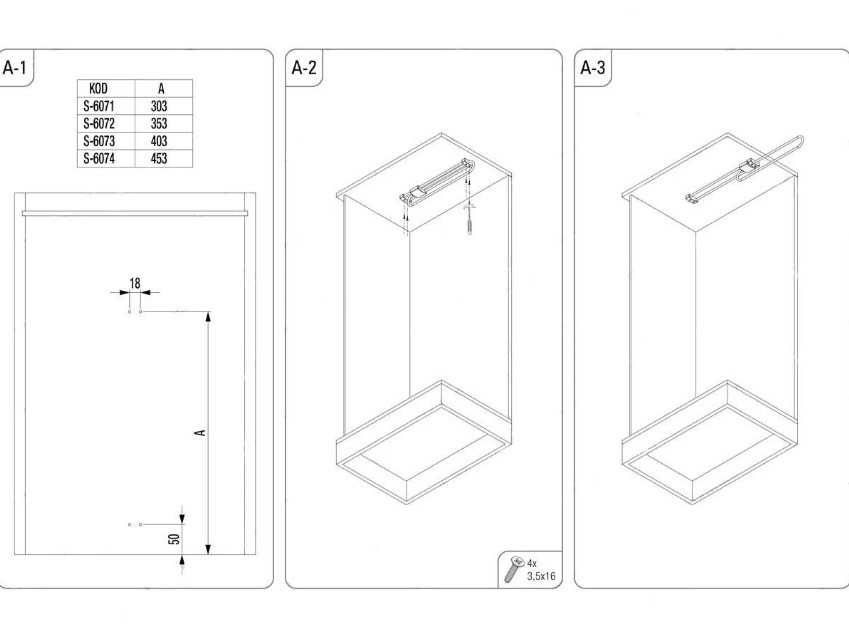 A-1

| KOD | A |
|---|---|
| S-6071 | 303 |
| S-6072 | 353 |
| S-6073 | 403 |
| S-6074 | 453 |

18

A

50

A-2

4x
3,5x16

A-3