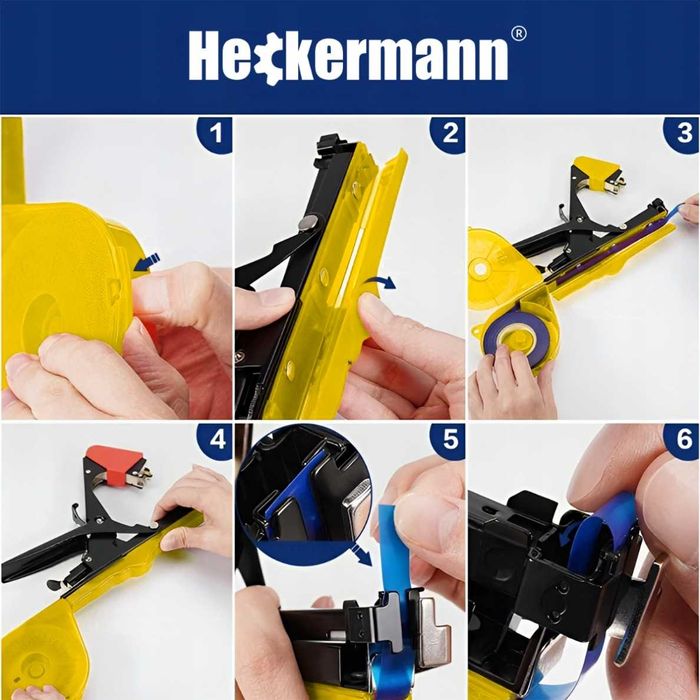 Heckermann®

1

2

3

4

5

6