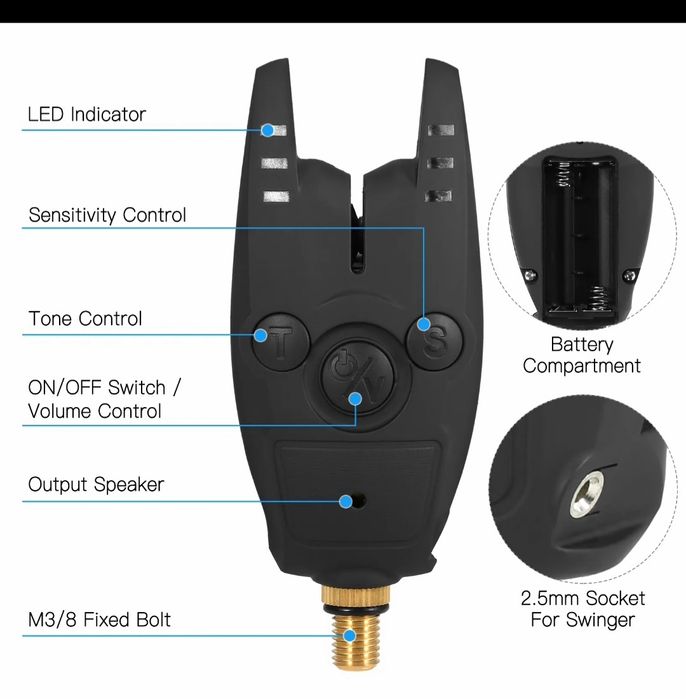 LED Indicator

Sensitivity Control

Tone Control

ON/OFF Switch / Volume Control

Output Speaker

M3/8 Fixed Bolt

T

S

Battery Compartment

2.5mm Socket For Swinger