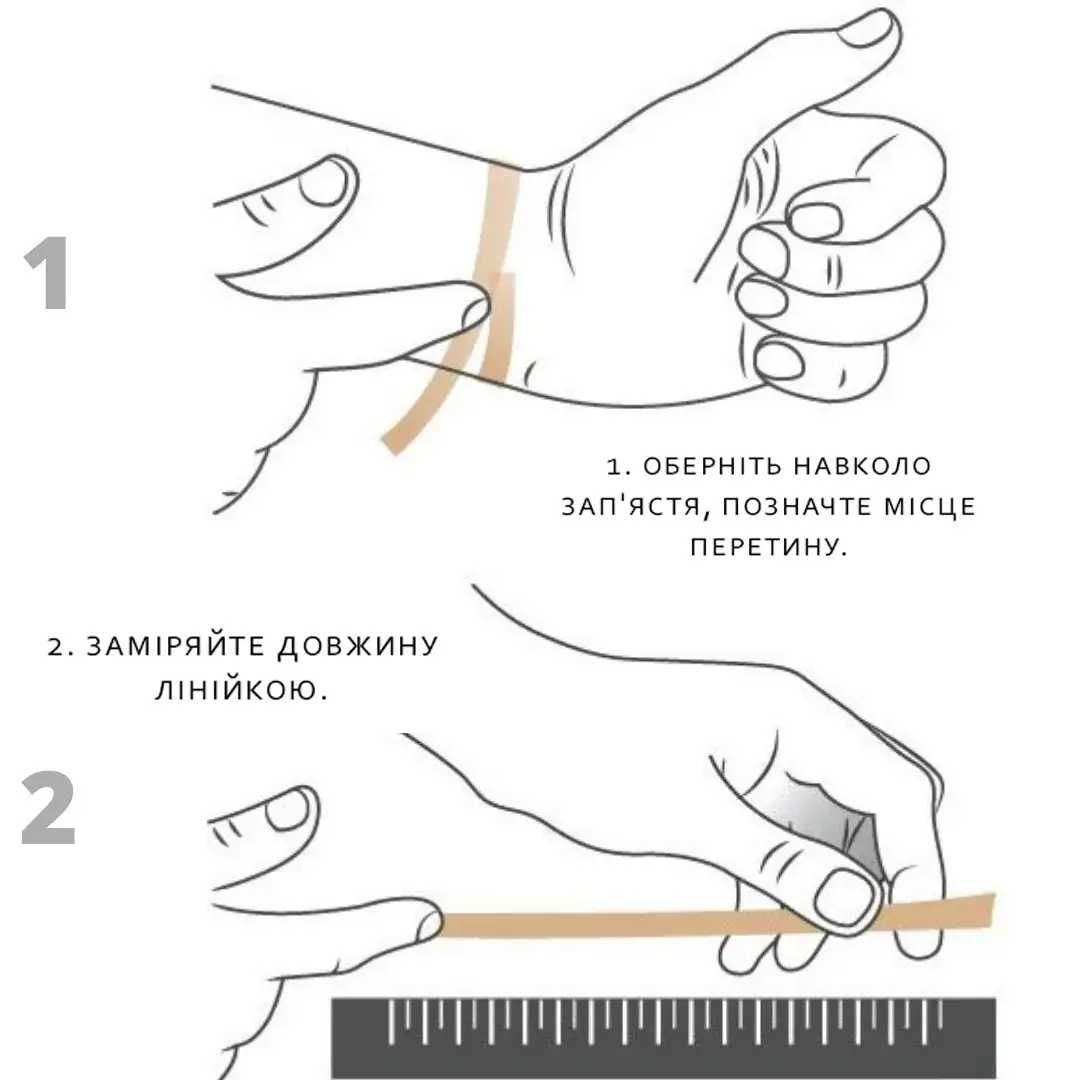 1

1. ОБЕРНІТЬ НАВКОЛО ЗАП'ЯСТЯ, ПОЗНАЧТЕ МІСЦЕ ПЕРЕТИНУ.

2. ЗАМІРЯЙТЕ ДОВЖИНУ ЛІНІЙКОЮ.

2