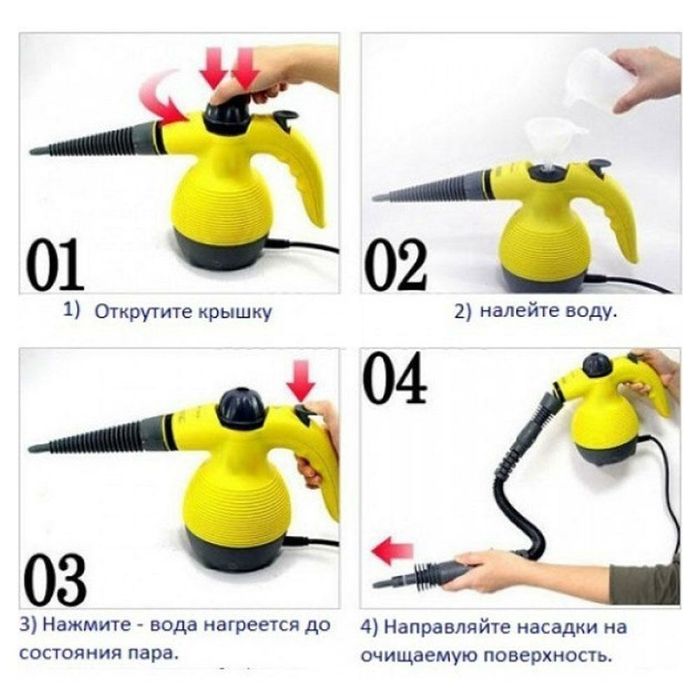 01

1) Открутите крышку

02

2) налейте воду.

03

3) Нажмите - вода нагреется до состояния пара.

04

4) Направляйте насадки на очищаемую поверхность.