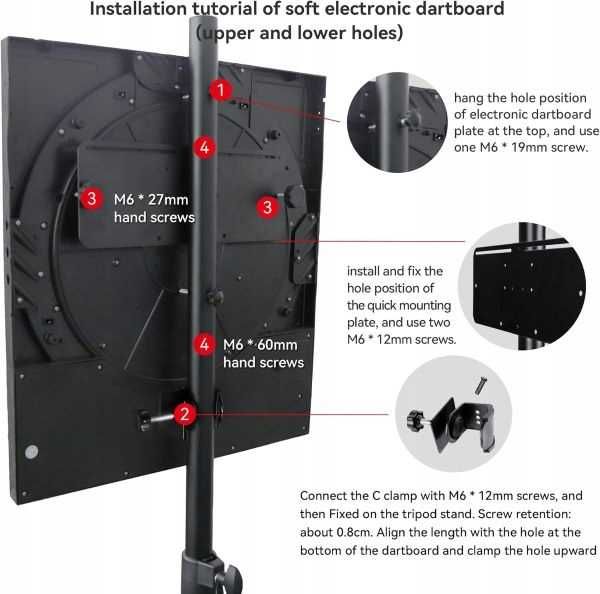 Installation tutorial of soft electronic dartboard (upper and lower holes)

1

hang the hole position of electronic dartboard plate at the top, and use one M6 * 19mm screw.

4

3 M6 * 27mm hand screws

3

install and fix the hole position of the quick mounting plate, and use two M6 * 12mm screws.

4 M6 * 60mm hand screws

2

Connect the C clamp with M6 * 12mm screws, and then Fixed on the tripod stand. Screw retention: about 0.8cm. Align the length with the hole at the bottom of the dartboard and clamp the hole upward