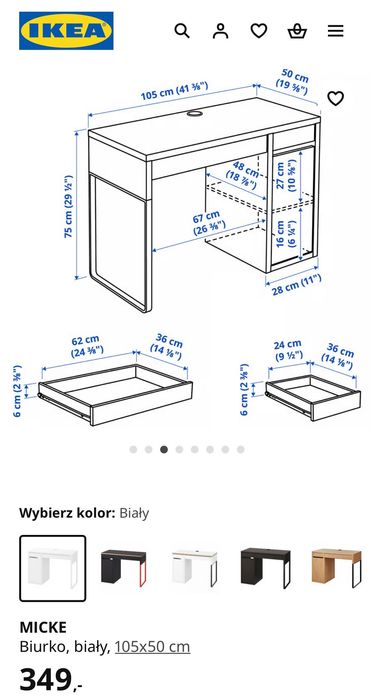 IKEA

105 cm (41 ⅜")
50 cm (19 ⅝")
75 cm (29 ½")
48 cm (18 ⅞")
27 cm (10 ⅝")
67 cm (26 ⅜")
16 cm (6 ¼")
28 cm (11")

62 cm (24 ⅜")
36 cm (14 ⅛")
6 cm (2 ⅜")

24 cm (9 ½")
36 cm (14 ⅛")
6 cm (2 ⅜")

Wybierz kolor: Biały

MICKE
Biurko, biały, 105x50 cm
349,-