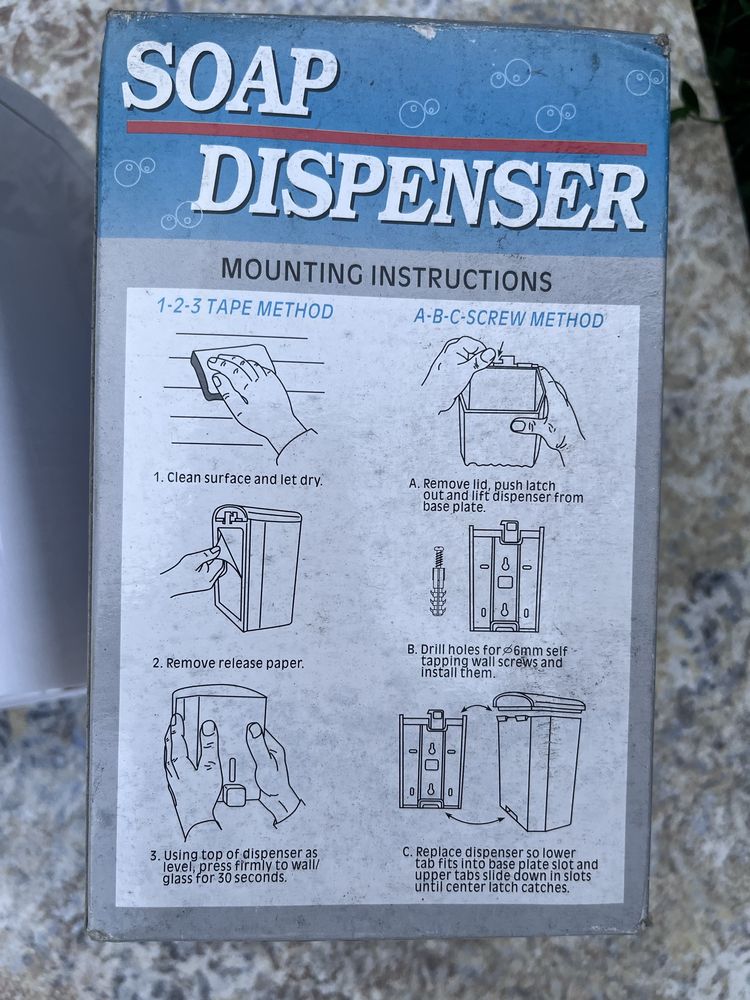 SOAP DISPENSER

MOUNTING INSTRUCTIONS

1-2-3 TAPE METHOD

1. Clean surface and let dry.

2. Remove release paper.

3. Using top of dispenser as level, press firmly to wall/ glass for 30 seconds.

A-B-C-SCREW METHOD

A. Remove lid, push latch out and lift dispenser from base plate.

B. Drill holes for ⌀6mm self tapping wall screws and install them.

C. Replace dispenser so lower tab fits into base plate slot and upper tabs slide down in slots until center latch catches.