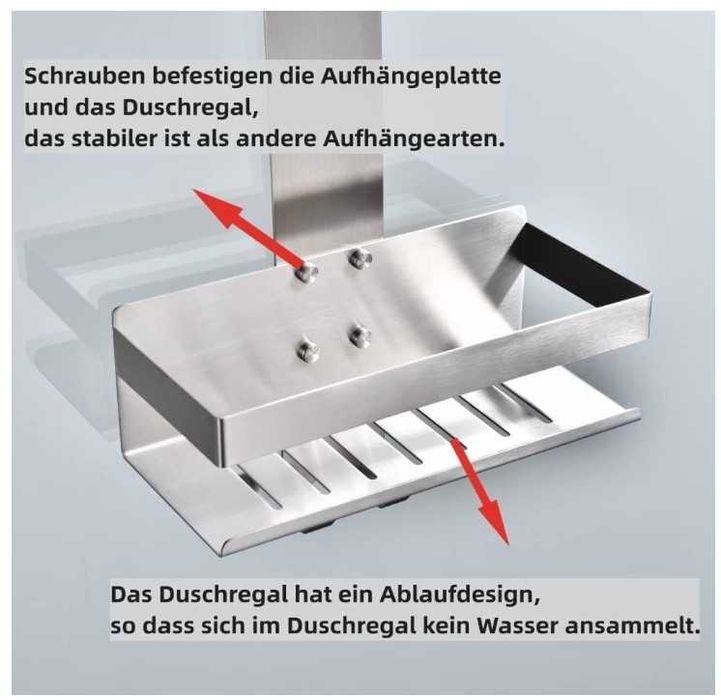 Schrauben befestigen die Aufhängeplatte
und das Duschregal,
das stabiler ist als andere Aufhängearten.

Das Duschregal hat ein Ablaufdesign,
so dass sich im Duschregal kein Wasser ansammelt.