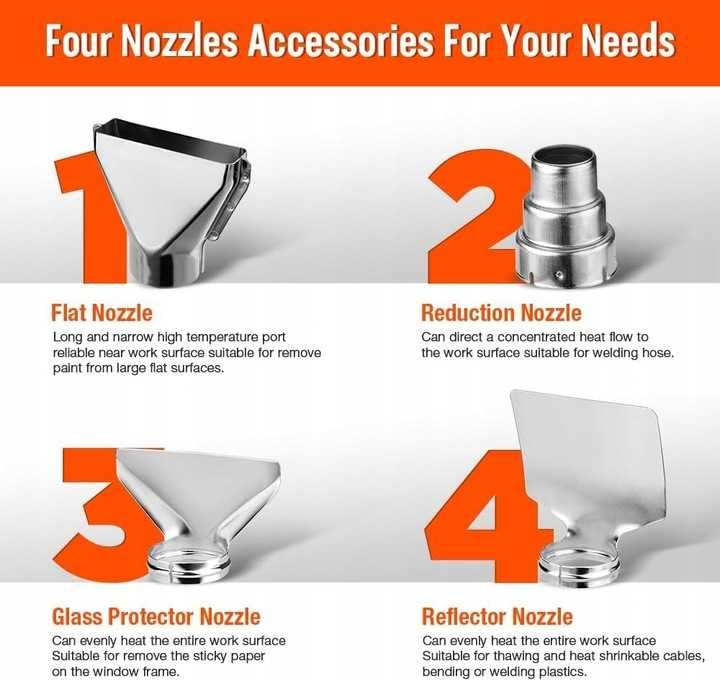 Four Nozzles Accessories For Your Needs

1

Flat Nozzle

Long and narrow high temperature port reliable near work surface suitable for remove paint from large flat surfaces.

2

Reduction Nozzle

Can direct a concentrated heat flow to the work surface suitable for welding hose.

3

Glass Protector Nozzle

Can evenly heat the entire work surface Suitable for remove the sticky paper on the window frame.

4

Reflector Nozzle

Can evenly heat the entire work surface Suitable for thawing and heat shrinkable cables, bending or welding plastics.