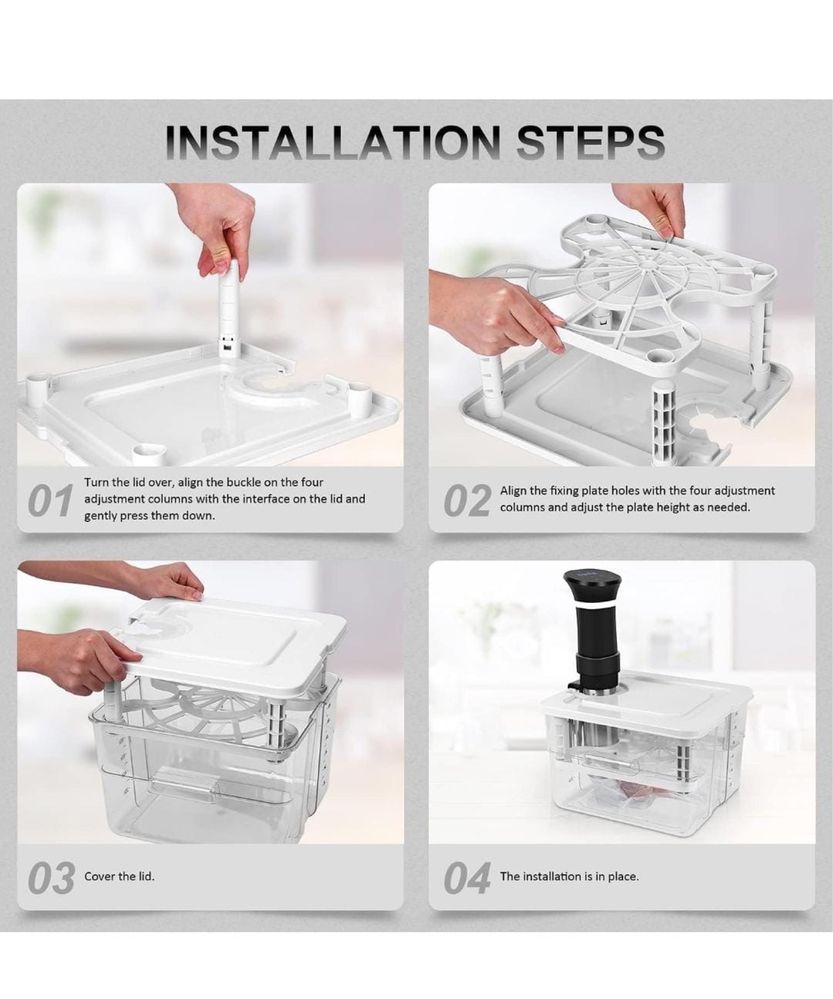 INSTALLATION STEPS

01 Turn the lid over, align the buckle on the four adjustment columns with the interface on the lid and gently press them down.

02 Align the fixing plate holes with the four adjustment columns and adjust the plate height as needed.

03 Cover the lid.

04 The installation is in place.