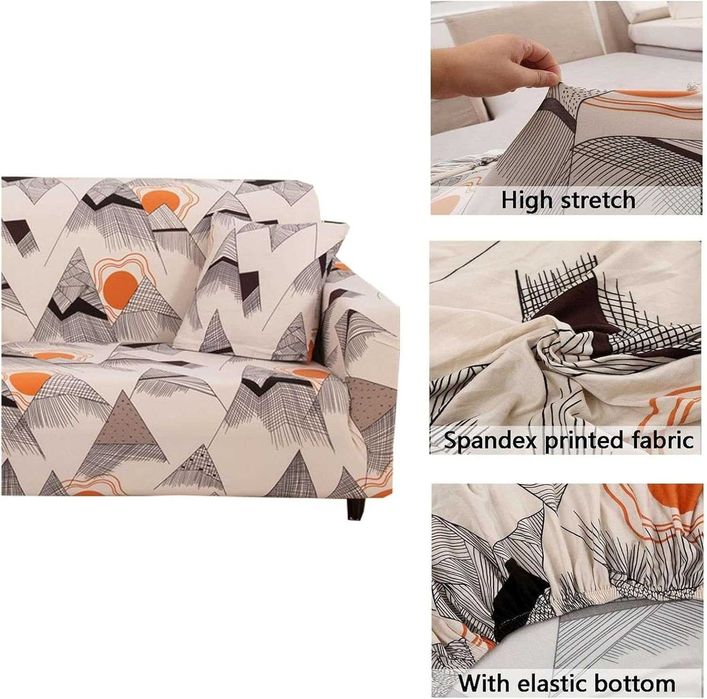 High stretch

Spandex printed fabric

With elastic bottom