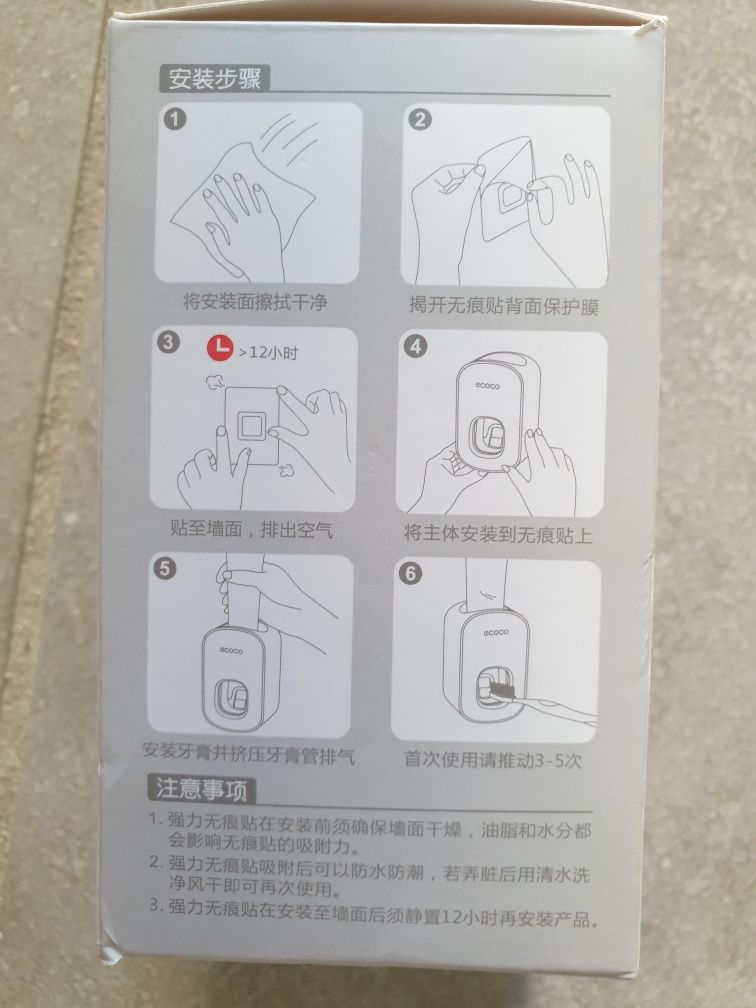 安装步骤

1
将安装面擦拭干净

2
揭开无痕贴背面保护膜

3
>12小时
贴至墙面，排出空气

4
ecoco
将主体安装到无痕贴上

5
ecoco
安装牙膏并挤压牙膏管排气

6
ecoco
首次使用请推动3-5次

注意事项

1. 强力无痕贴在安装前须确保墙面干燥，油脂和水分都会影响无痕贴的吸附力。
2. 强力无痕贴吸附后可以防水防潮，若弄脏后用清水洗净风干即可再次使用。
3. 强力无痕贴在安装至墙面后须静置12小时再安装产品。