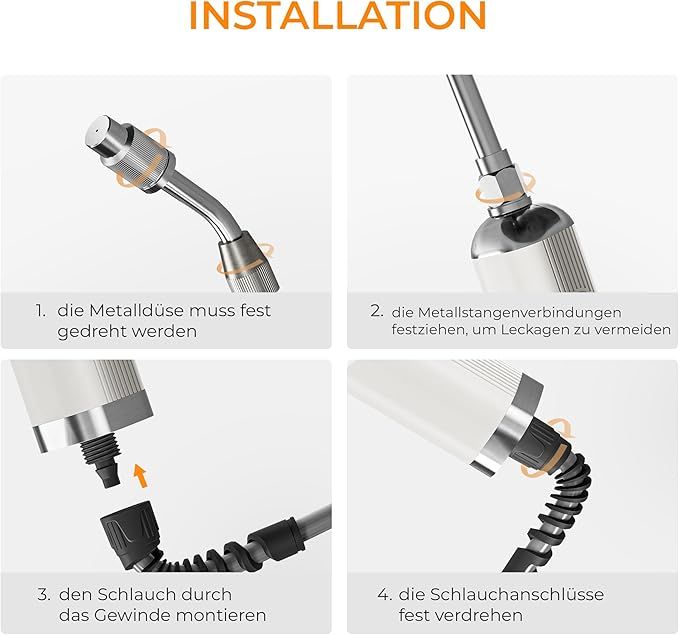 INSTALLATION

1. die Metalldüse muss fest gedreht werden

2. die Metallstangenverbindungen festziehen, um Leckagen zu vermeiden

3. den Schlauch durch das Gewinde montieren

4. die Schlauchanschlüsse fest verdrehen