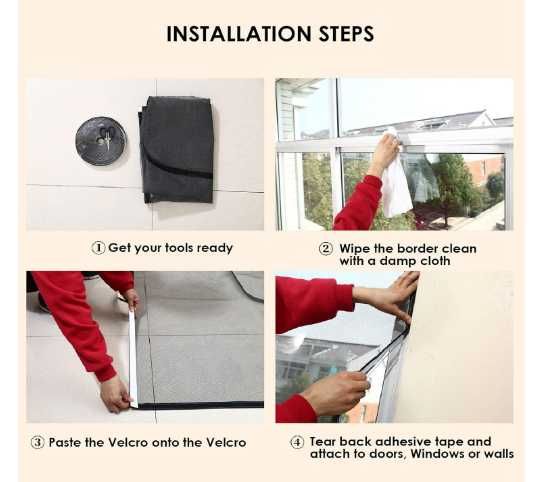 INSTALLATION STEPS

① Get your tools ready

② Wipe the border clean with a damp cloth

③ Paste the Velcro onto the Velcro

④ Tear back adhesive tape and attach to doors, Windows or walls