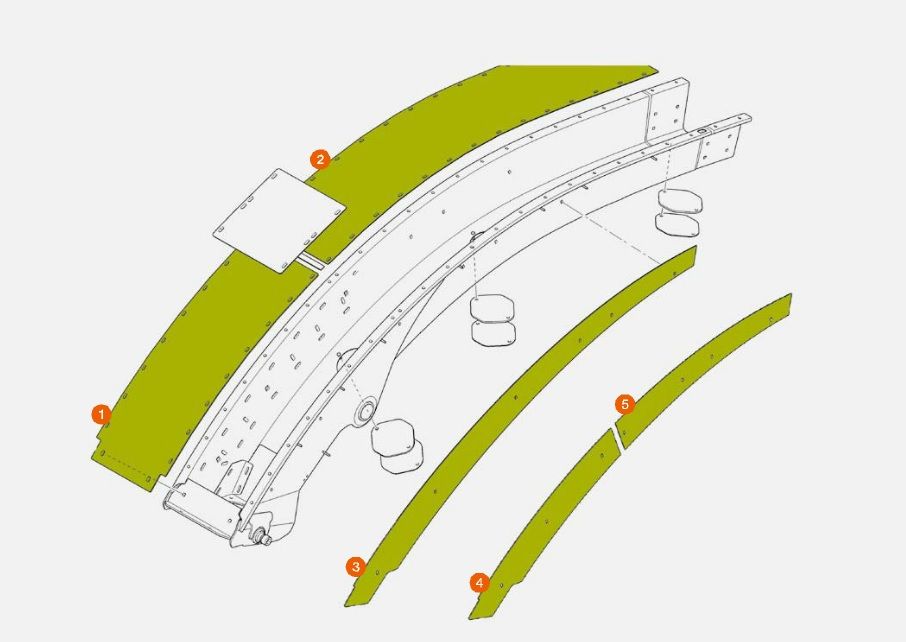 2
1
5
3
4